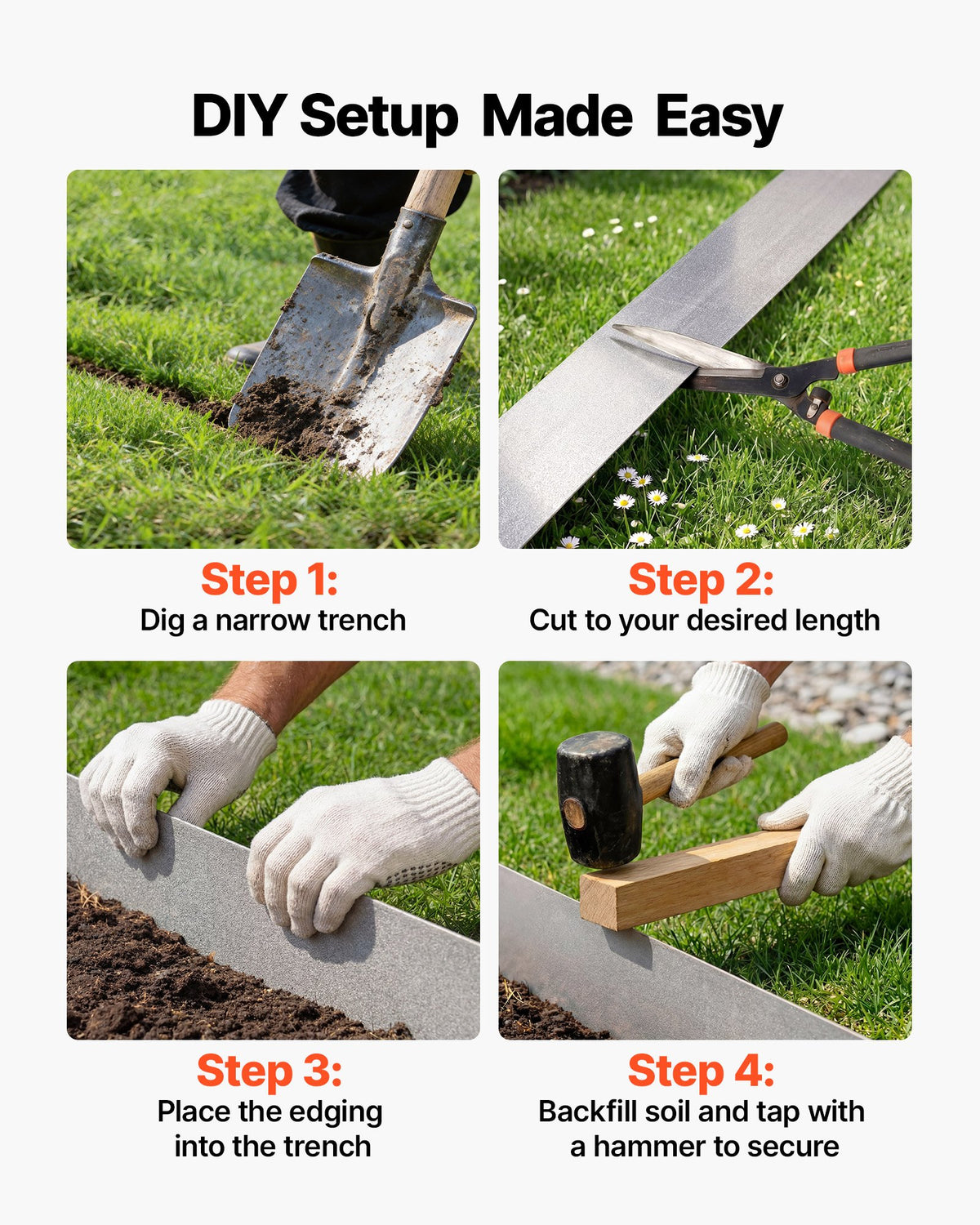 DIY Setup Made Easy

Step 1:
Dig a narrow trench

Step 2:
Cut to your desired length

Step 3:
Place the edging into the trench

Step 4:
Backfill soil and tap with a hammer to secure