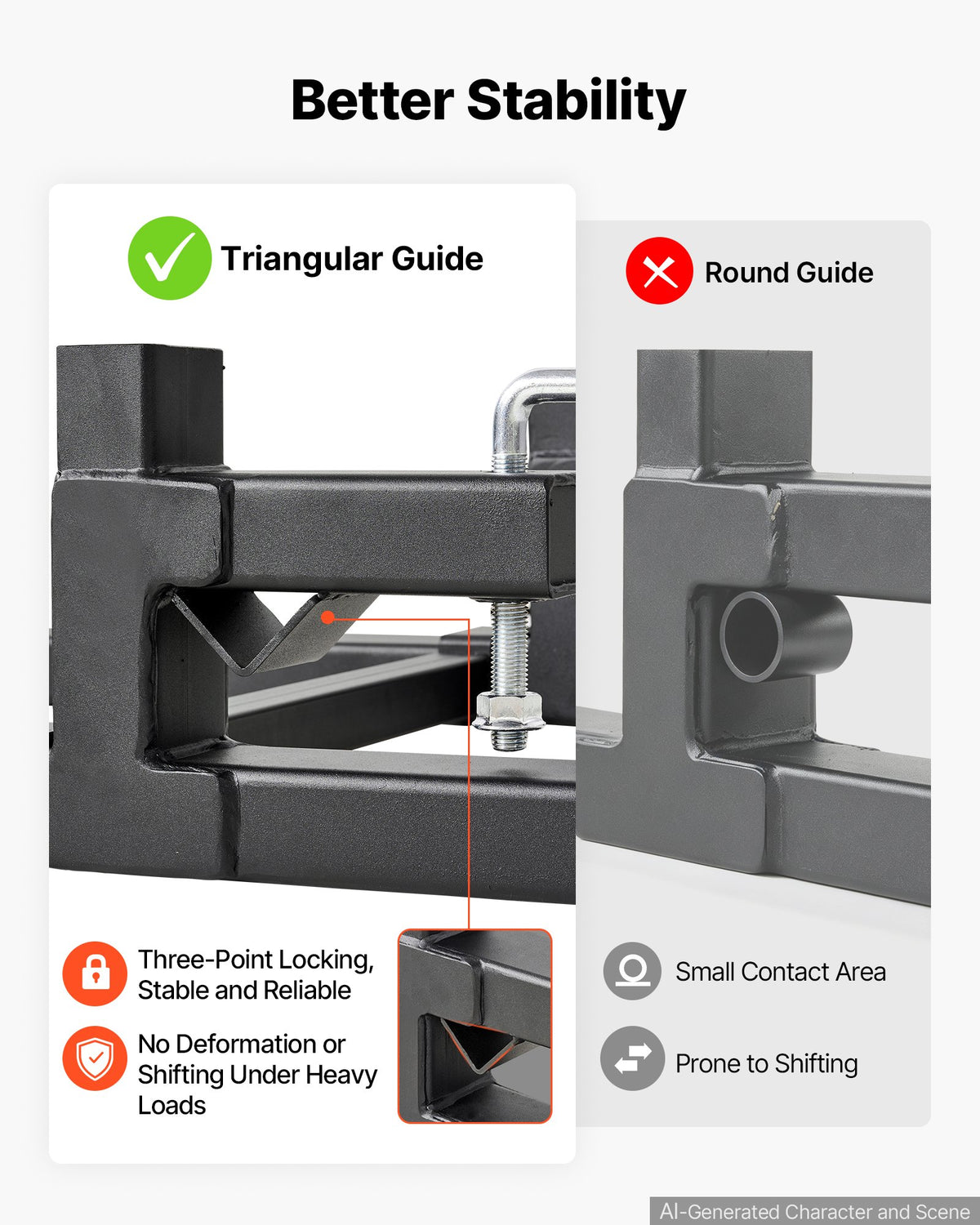 Better Stability

Triangular Guide

Three-Point Locking, Stable and Reliable

No Deformation or Shifting Under Heavy Loads

Round Guide

Small Contact Area

Prone to Shifting

AI-Generated Character and Scene